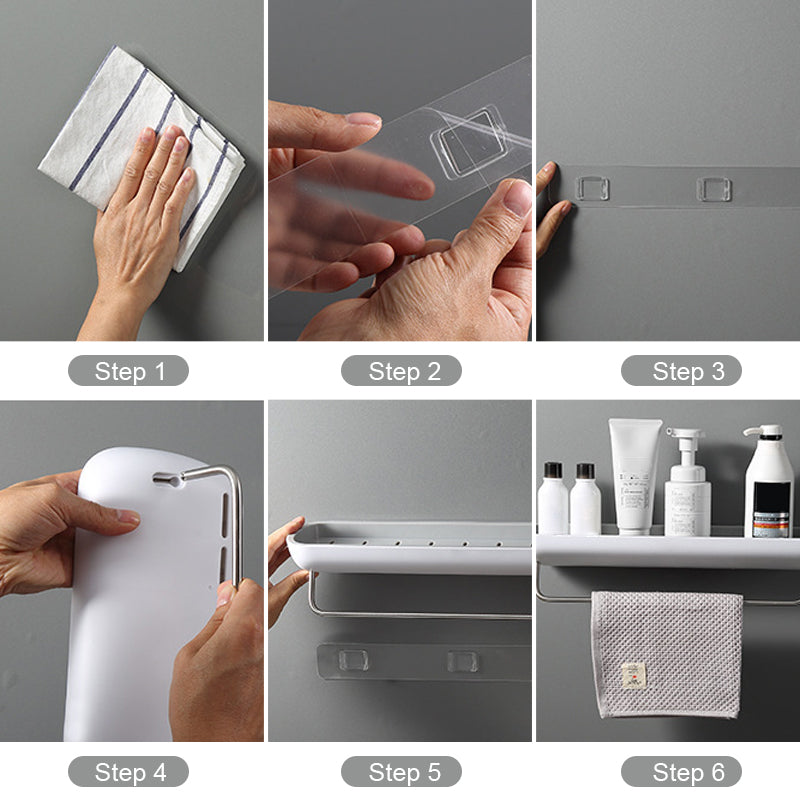 Step 1

Step 2

Step 3

Step 4

Step 5

Step 6