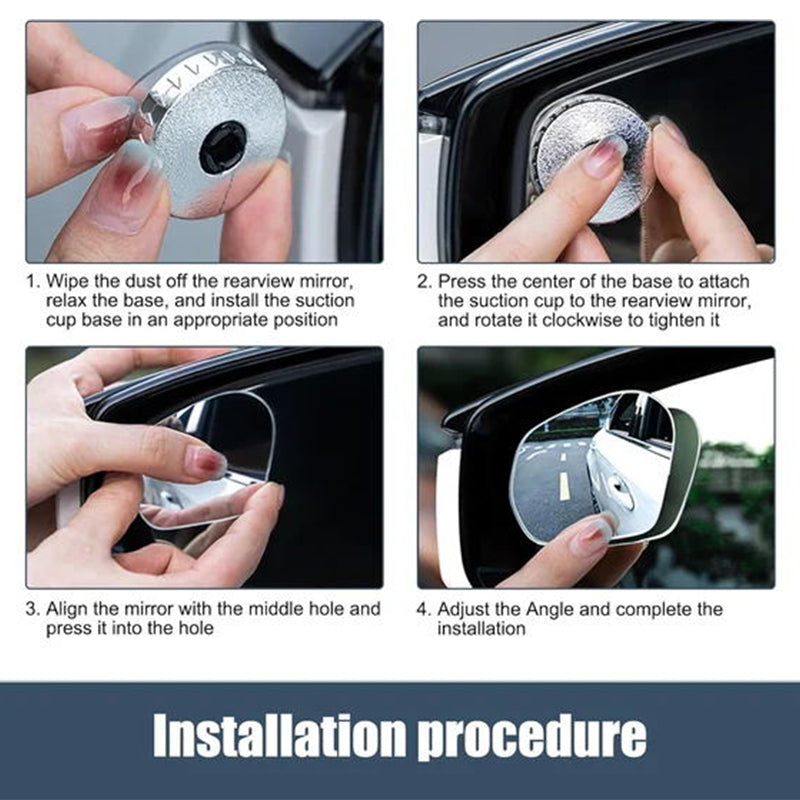 1. Wipe the dust off the rearview mirror, relax the base, and install the suction cup base in an appropriate position

2. Press the center of the base to attach the suction cup to the rearview mirror, and rotate it clockwise to tighten it

3. Align the mirror with the middle hole and press it into the hole

4. Adjust the Angle and complete the installation

Installation procedure