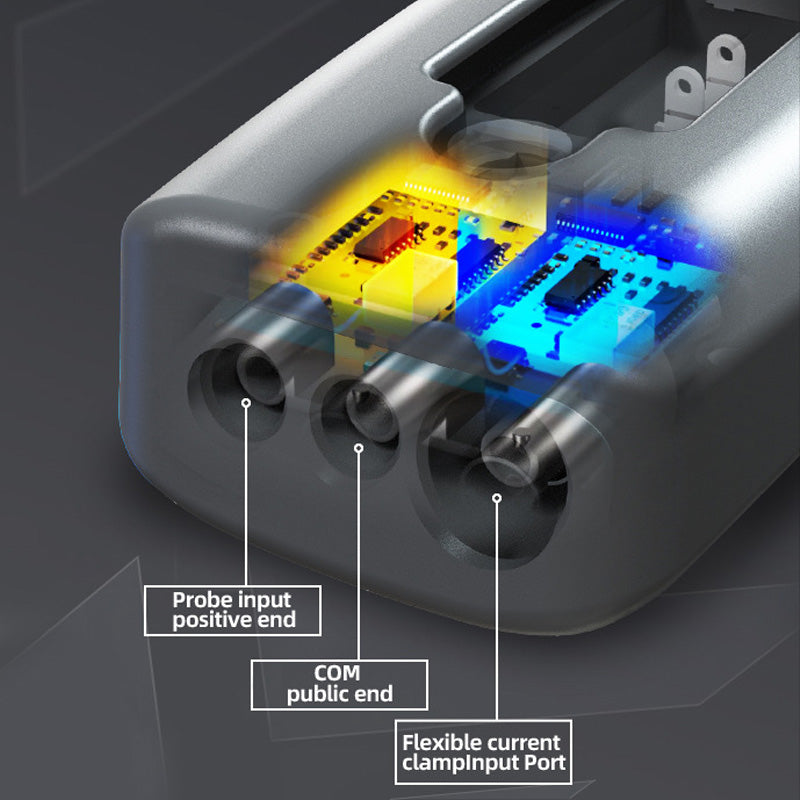 Probe input positive end

COM public end

Flexible current clampInput Port