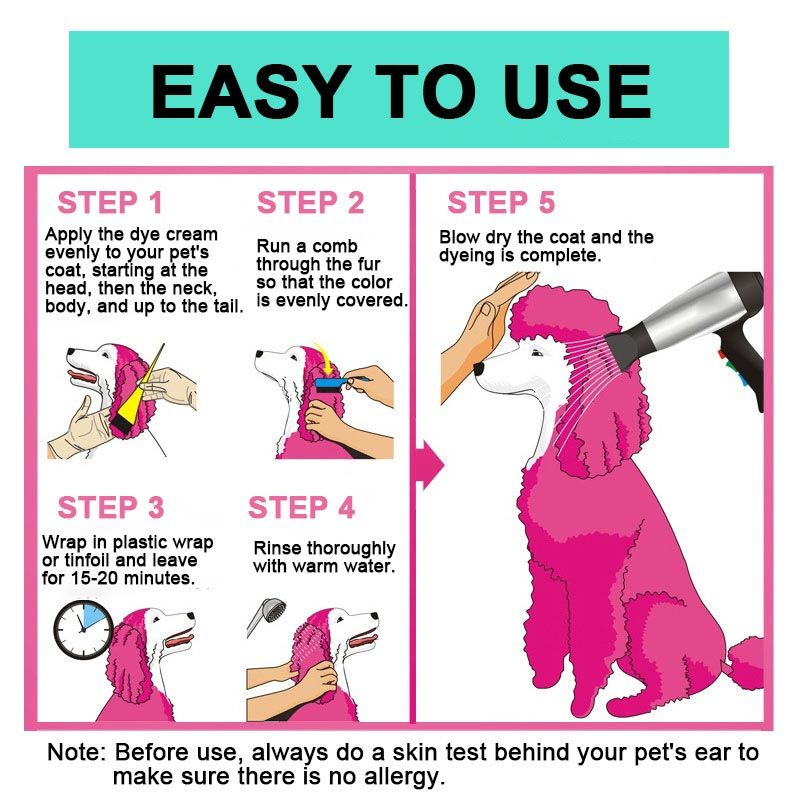 EASY TO USE

STEP 1

Apply the dye cream evenly to your pet's coat, starting at the head, then the neck, body, and up to the tail.

STEP 2

Run a comb through the fur so that the color is evenly covered.

STEP 3

Wrap in plastic wrap or tinfoil and leave for 15-20 minutes.

STEP 4

Rinse thoroughly with warm water.

STEP 5

Blow dry the coat and the dyeing is complete.

Note: Before use, always do a skin test behind your pet's ear to make sure there is no allergy.