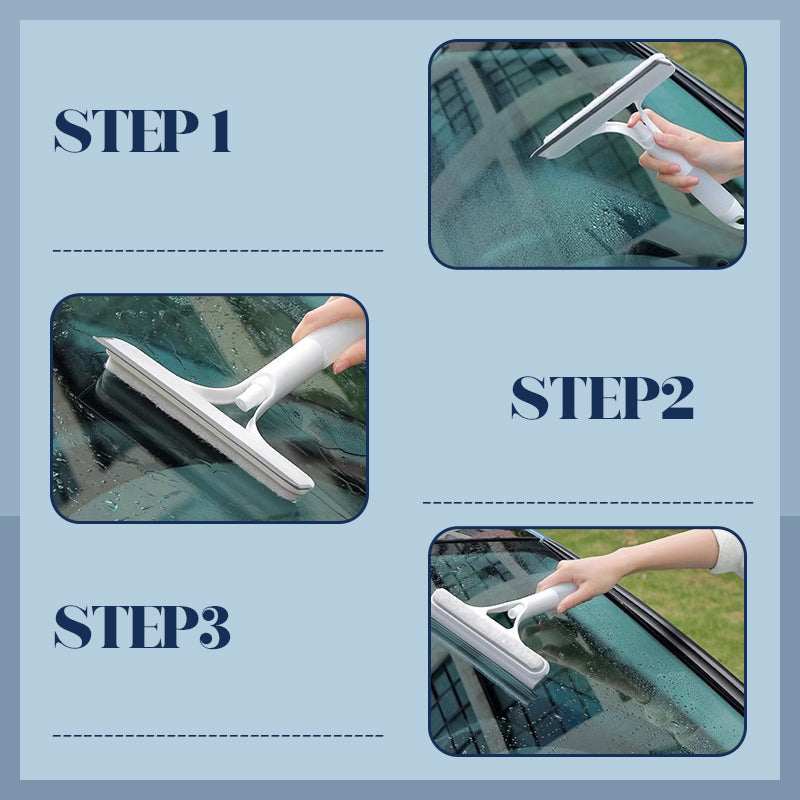 STEP 1

STEP2

STEP3