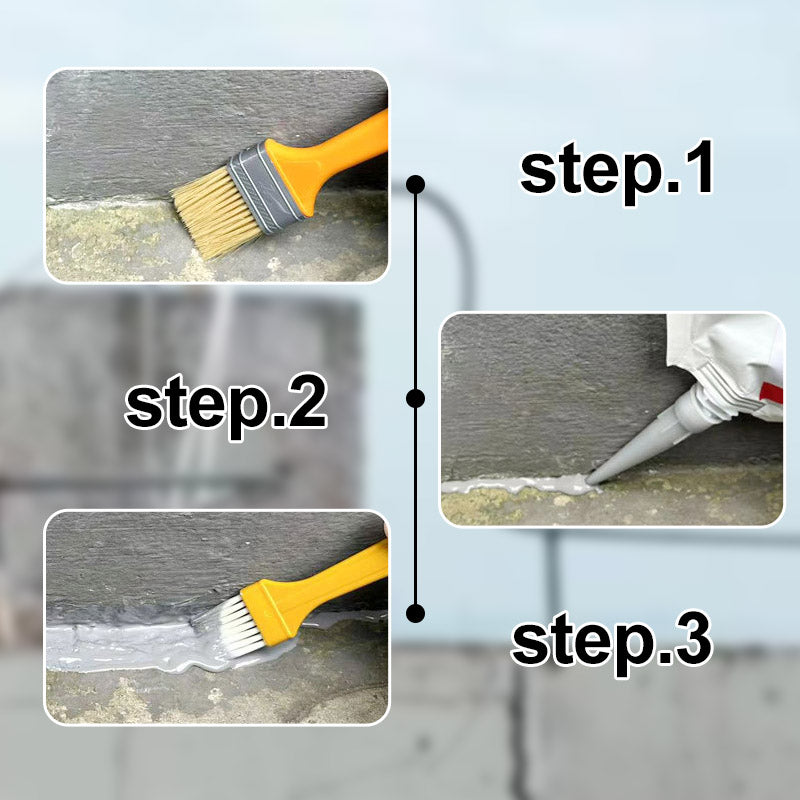 step.1

step.2

step.3