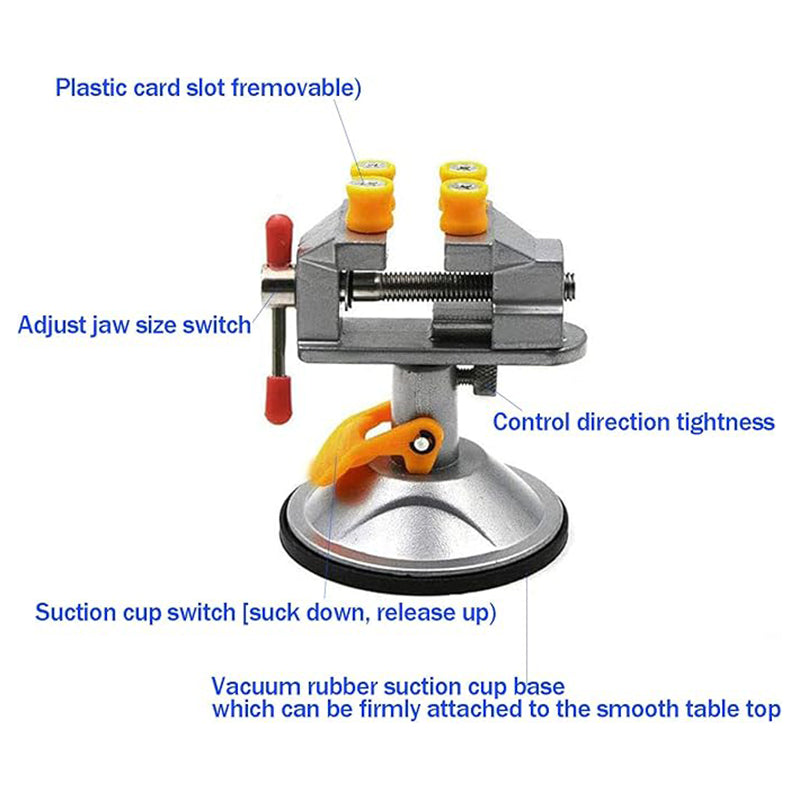 Plastic card slot fremovable)

Adjust jaw size switch

Control direction tightness

Suction cup switch [suck down, release up)

Vacuum rubber suction cup base which can be firmly attached to the smooth table top