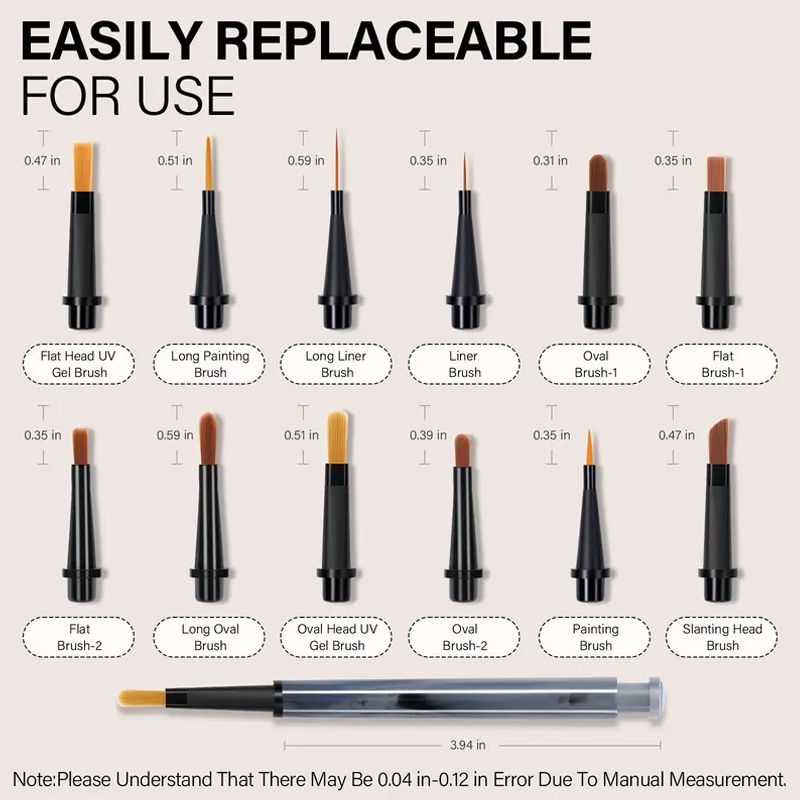 EASILY REPLACEABLE
FOR USE

0.47 in
0.51 in
0.59 in
0.35 in
0.31 in
0.35 in

Flat Head UV Gel Brush
Long Painting Brush
Long Liner Brush
Liner Brush
Oval Brush-1
Flat Brush-1

0.35 in
0.59 in
0.51 in
0.39 in
0.35 in
0.47 in

Flat Brush-2
Long Oval Brush
Oval Head UV Gel Brush
Oval Brush-2
Painting Brush
Slanting Head Brush

3.94 in

Note:Please Understand That There May Be 0.04 in-0.12 in Error Due To Manual Measurement.