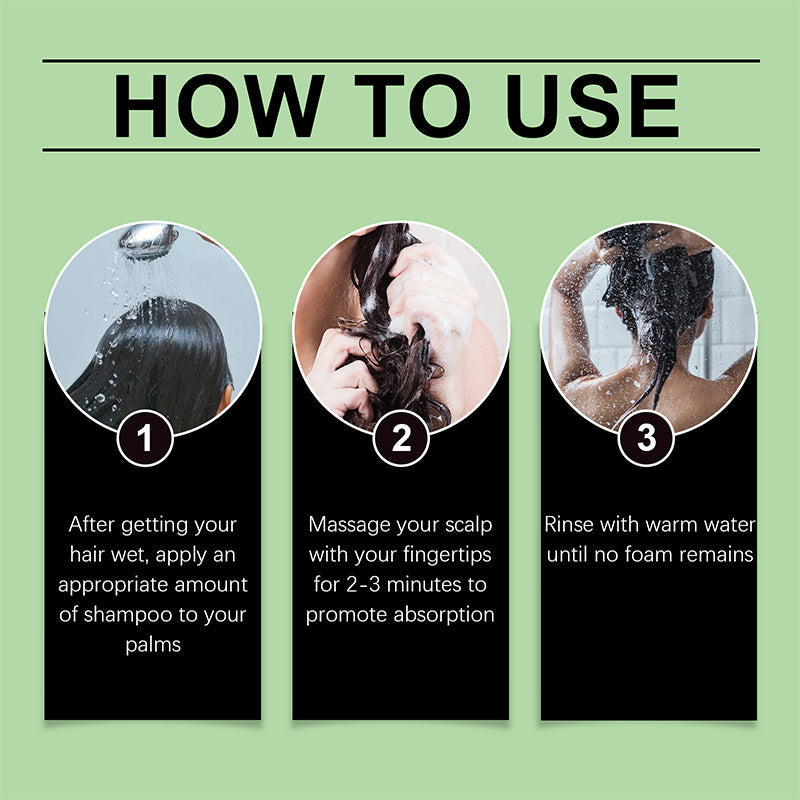 HOW TO USE

1

After getting your hair wet, apply an appropriate amount of shampoo to your palms

2

Massage your scalp with your fingertips for 2-3 minutes to promote absorption

3

Rinse with warm water until no foam remains