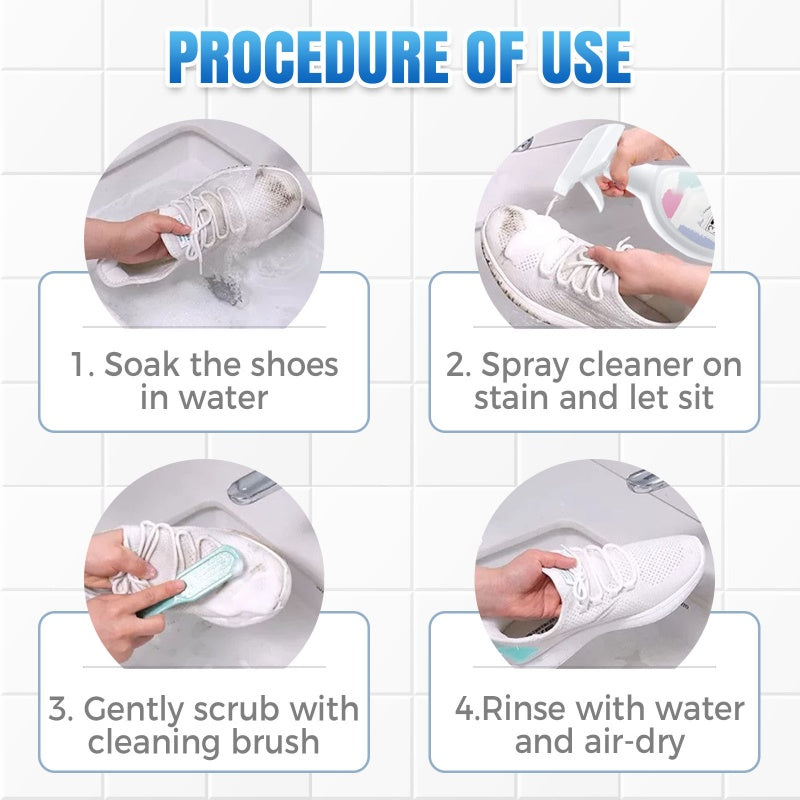 PROCEDURE OF USE

1. Soak the shoes in water

2. Spray cleaner on stain and let sit

3. Gently scrub with cleaning brush

4.Rinse with water and air-dry