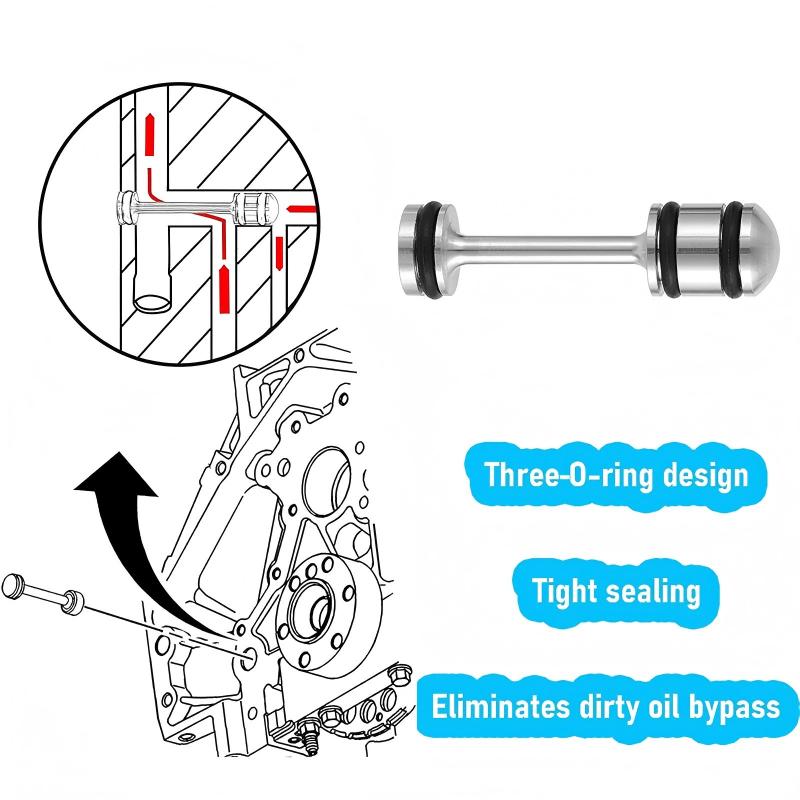 Three-O-ring design

Tight sealing

Eliminates dirty oil bypass