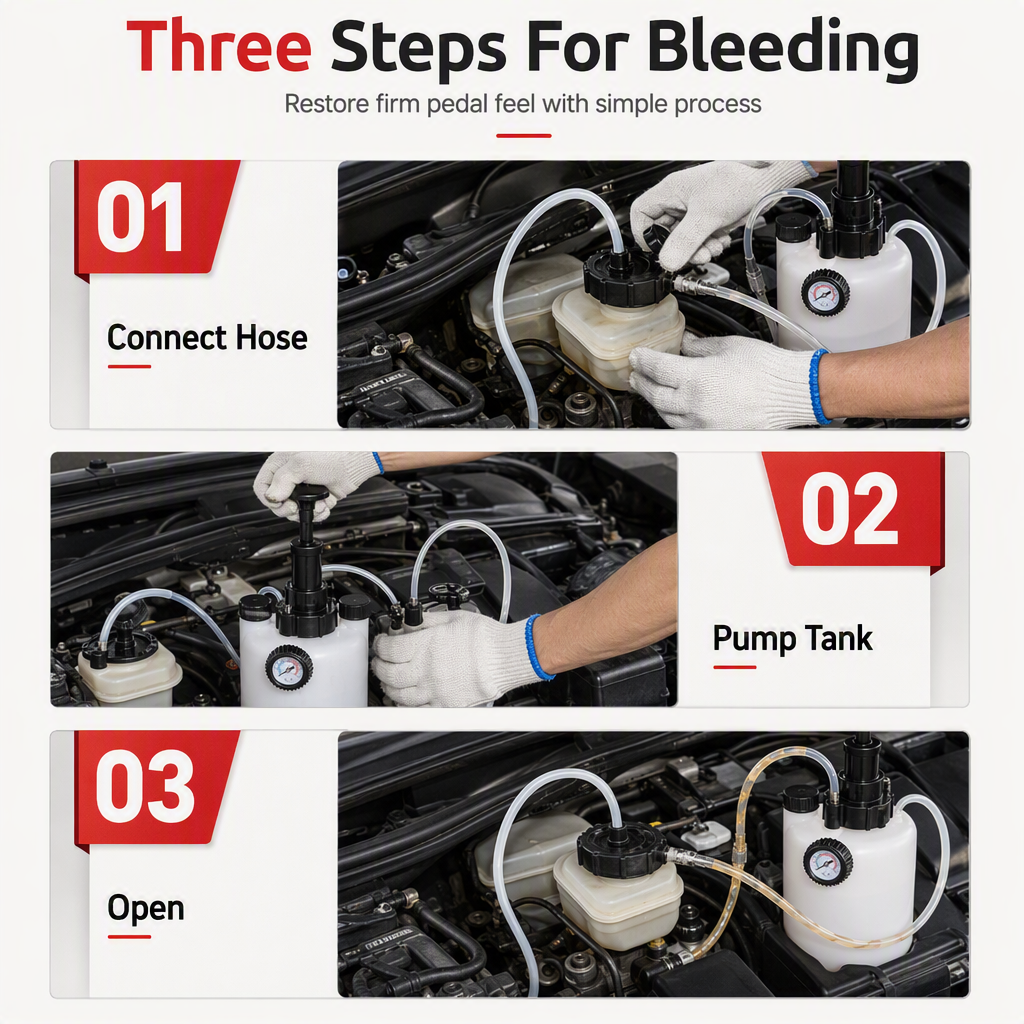 Three Steps For Bleeding

Restore firm pedal feel with simple process

01

Connect Hose

02

Pump Tank

03

Open