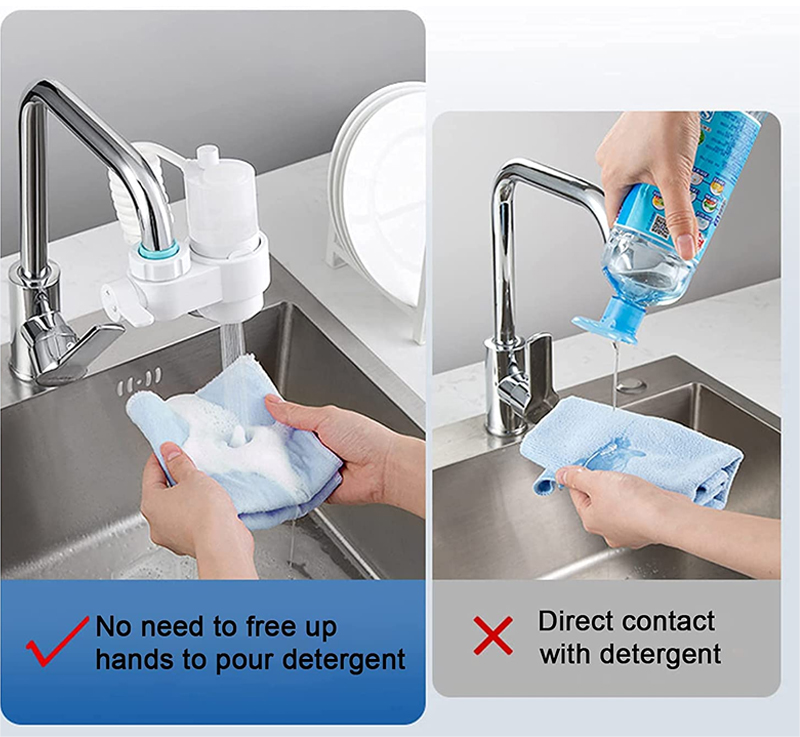 No need to free up hands to pour detergent

Direct contact with detergent