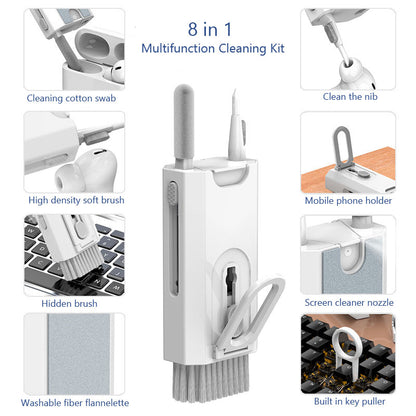 8 in 1
Multifunction Cleaning Kit

Cleaning cotton swab

High density soft brush

Hidden brush

Washable fiber flannelette

Clean the nib

Mobile phone holder

Screen cleaner nozzle

Built in key puller