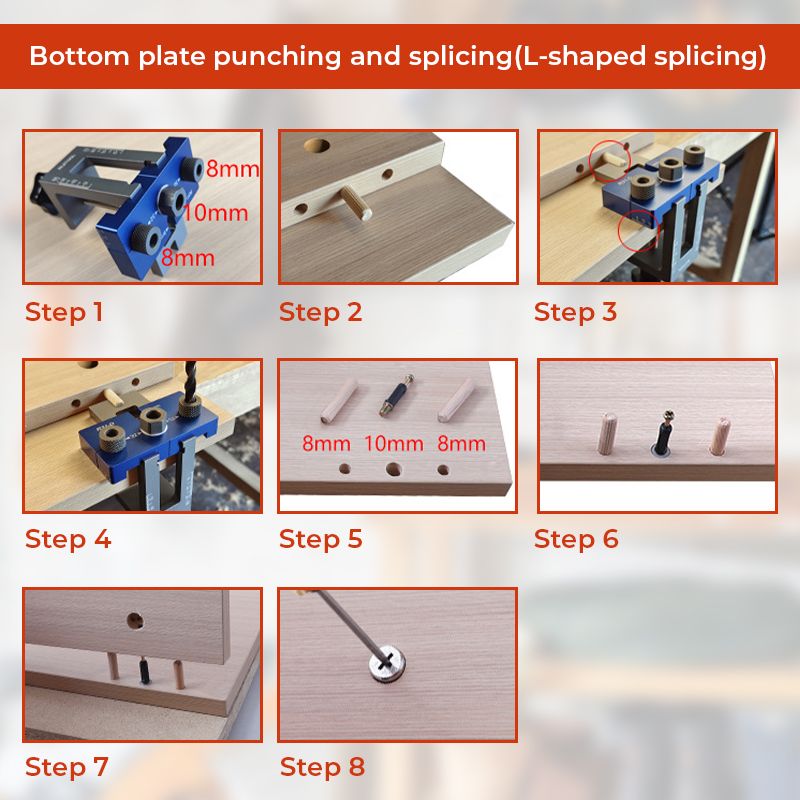 Bottom plate punching and splicing(L-shaped splicing)

8mm
10mm
8mm

Step 1

Step 2

Step 3

Step 4

8mm 10mm 8mm

Step 5

Step 6

Step 7

Step 8