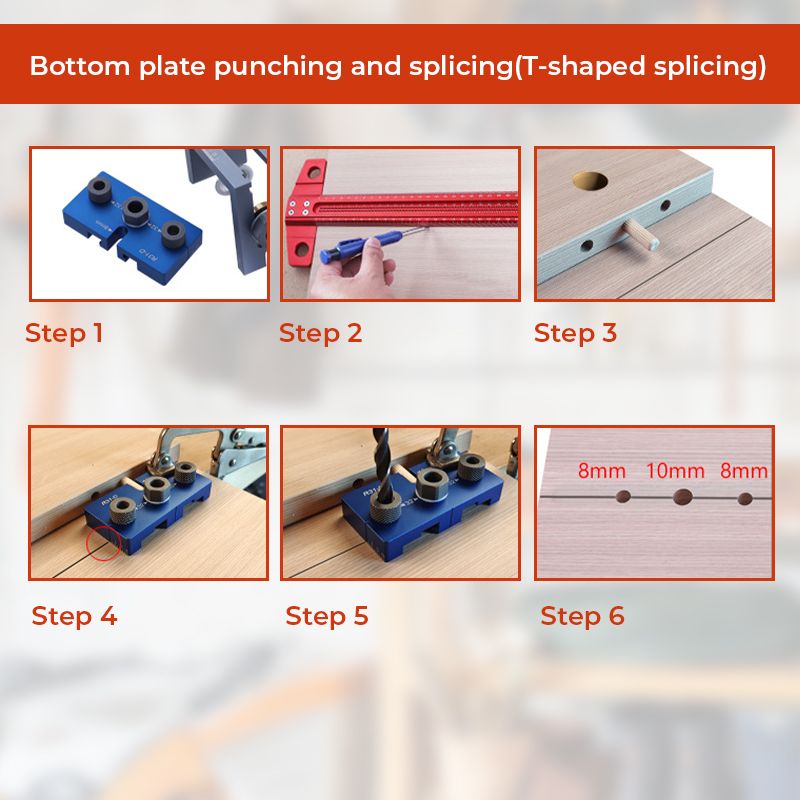 Bottom plate punching and splicing(T-shaped splicing)

Step 1

Step 2

Step 3

Step 4

Step 5

8mm 10mm 8mm

Step 6