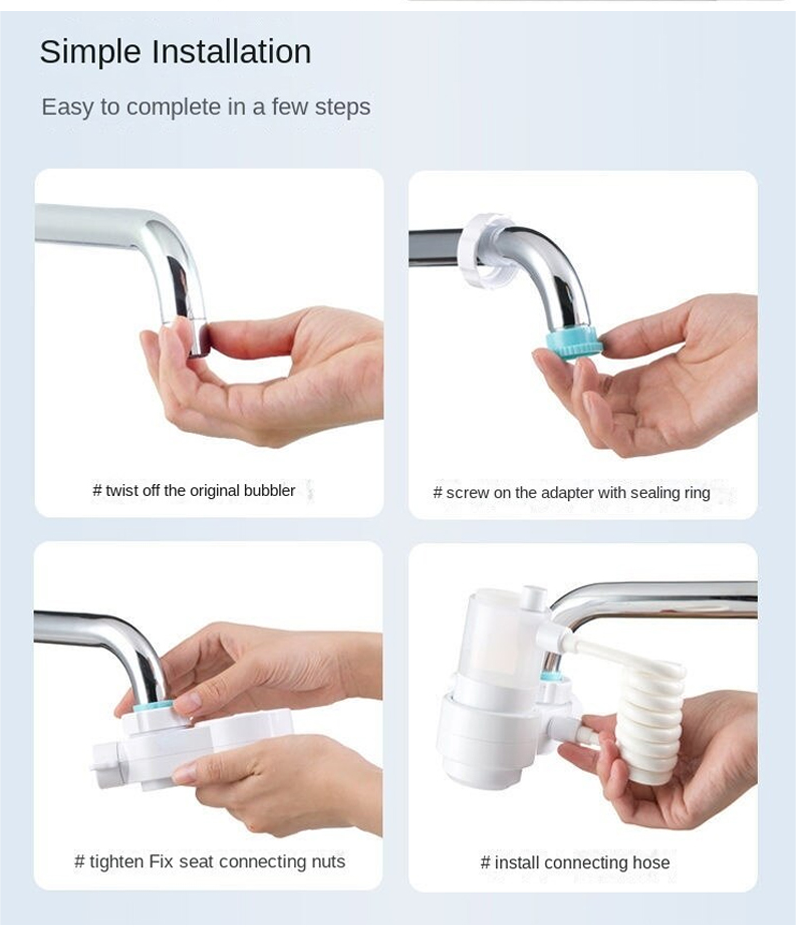 Simple Installation

Easy to complete in a few steps

# twist off the original bubbler

# screw on the adapter with sealing ring

# tighten Fix seat connecting nuts

# install connecting hose