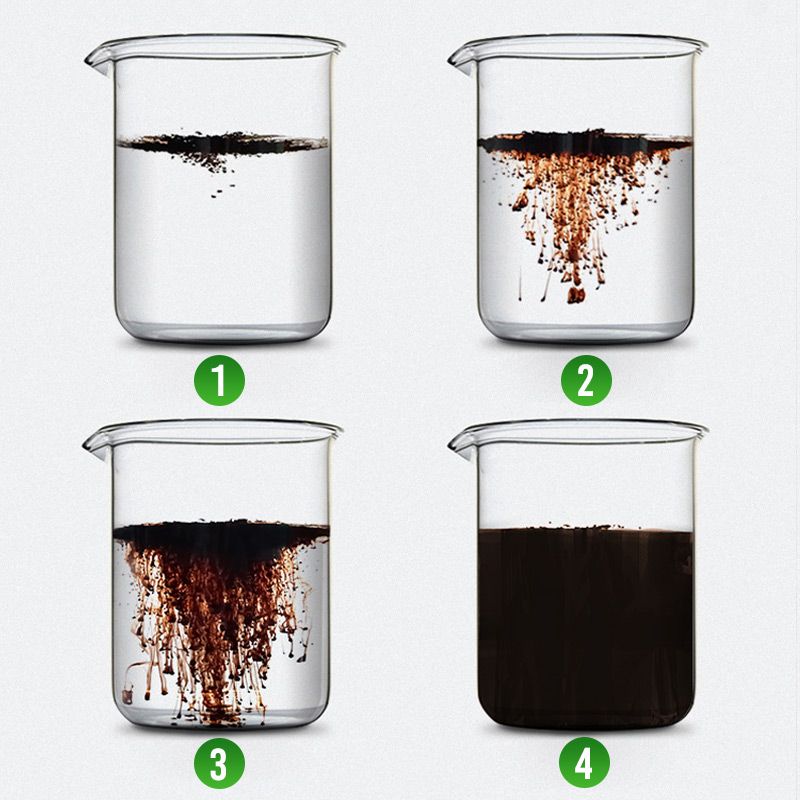 1
2
3
4