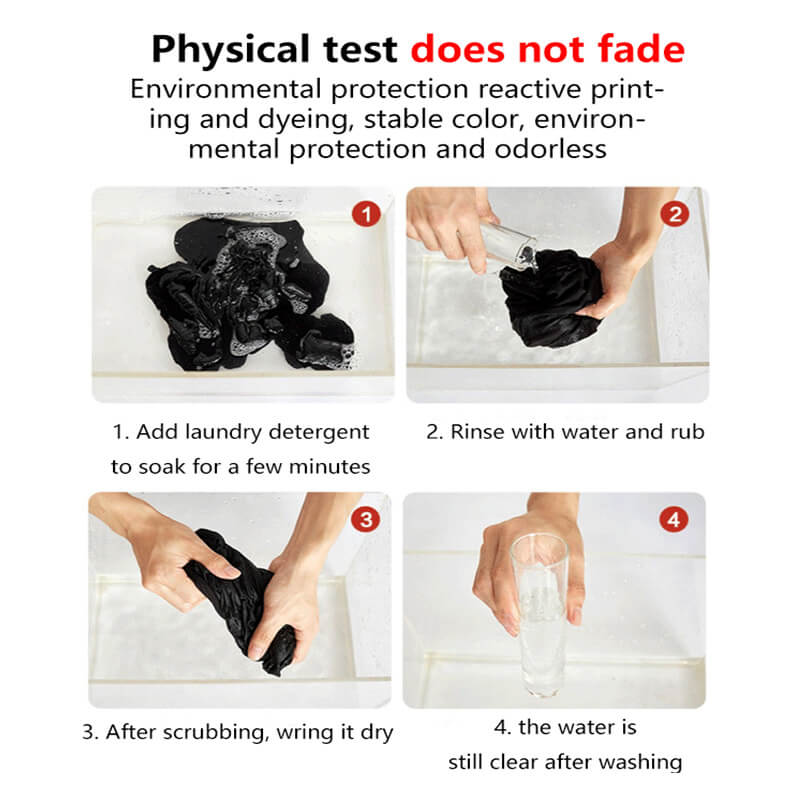 Physical test does not fade

Environmental protection reactive printing and dyeing, stable color, environmental protection and odorless

1

2

1. Add laundry detergent to soak for a few minutes

2. Rinse with water and rub

3

4

3. After scrubbing, wring it dry

4. the water is still clear after washing