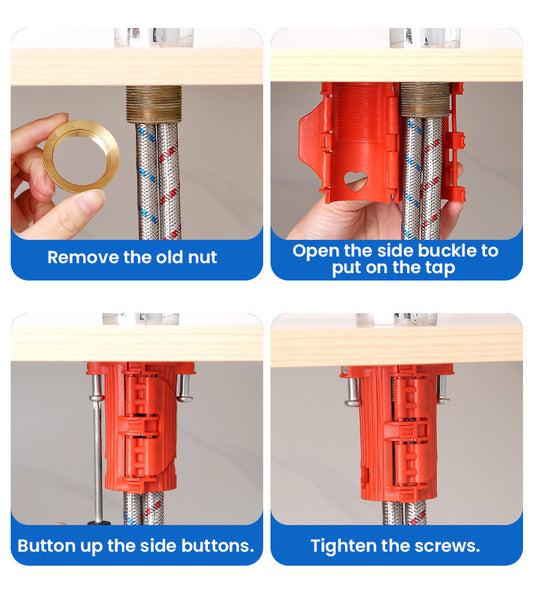 Remove the old nut

Open the side buckle to put on the tap

Button up the side buttons.

Tighten the screws.