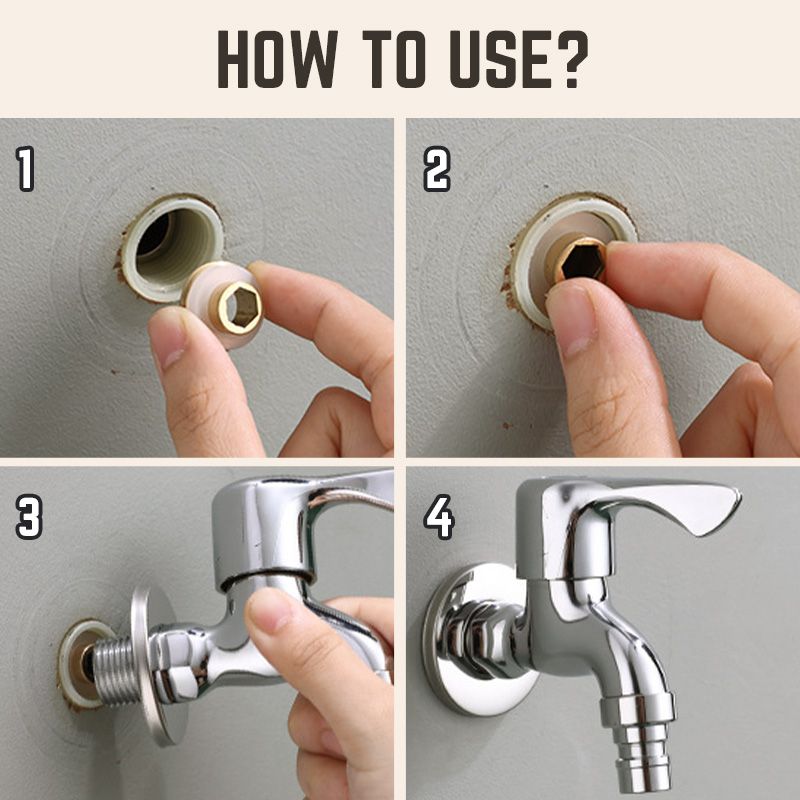 HOW TO USE?

1

2

3

4